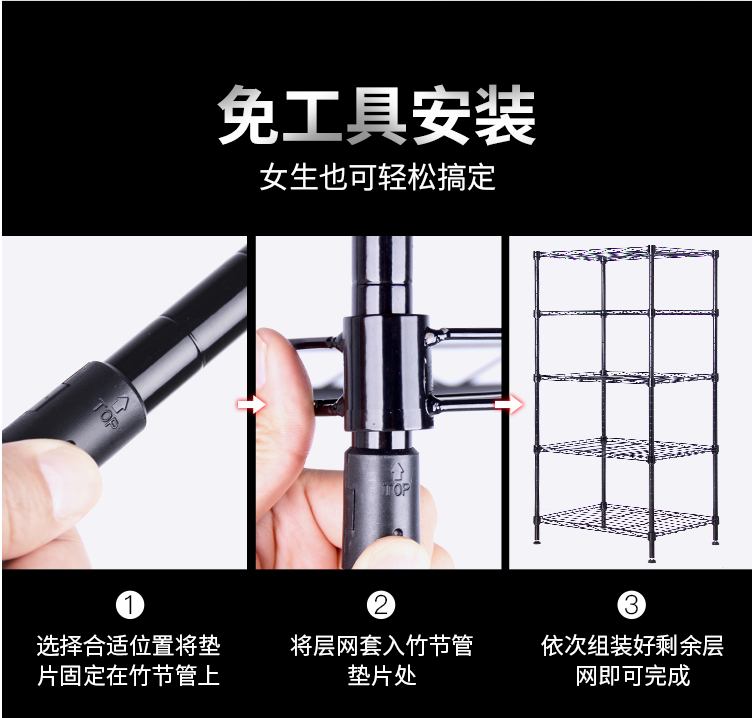 免工具安装

女生也可轻松搞定

TOP

TOP

①
选择合适位置将垫片固定在竹节管上

②
将层网套入竹节管垫片处

③
依次组装好剩余层网即可完成